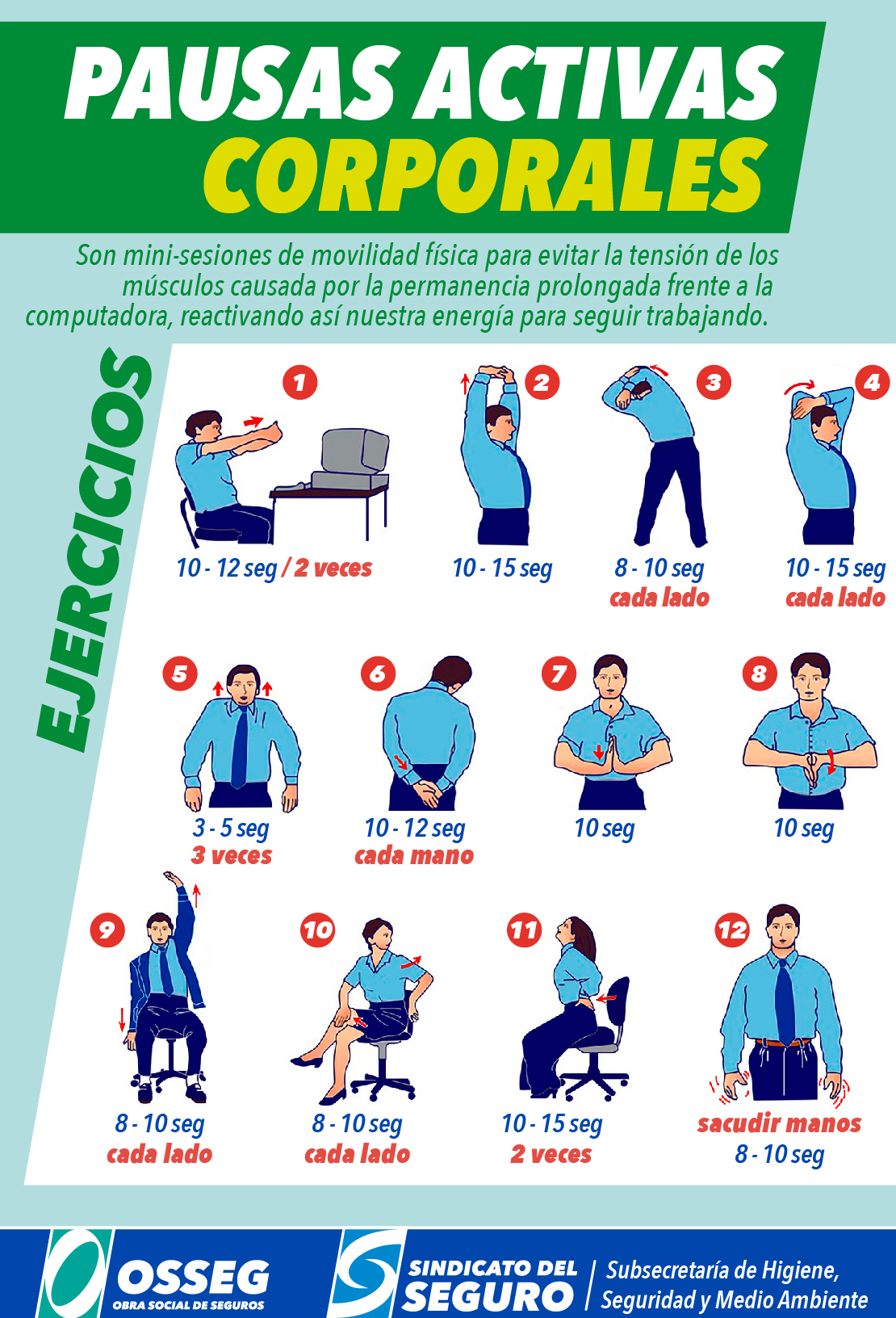 PAUSAS ACTIVAS CORPORALES

Son mini-sesiones de movilidad física para evitar la tensión de los músculos causada por la permanencia prolongada frente a la computadora, reactivando así nuestra energía para seguir trabajando.

EJERCICIOS

1
10 - 12 seg / 2 veces

2
10 - 15 seg

3
8 - 10 seg
cada lado

4
10 - 15 seg
cada lado

5
3 - 5 seg
3 veces

6
10 - 12 seg
cada mano

7
10 seg

8
10 seg

9
8 - 10 seg
cada lado

10
8 - 10 seg
cada lado

11
10 - 15 seg
2 veces

12
sacudir manos
8 - 10 seg

OSSEG
OBRA SOCIAL DE SEGUROS

SINDICATO DEL SEGURO

Subsecretaría de Higiene, Seguridad y Medio Ambiente